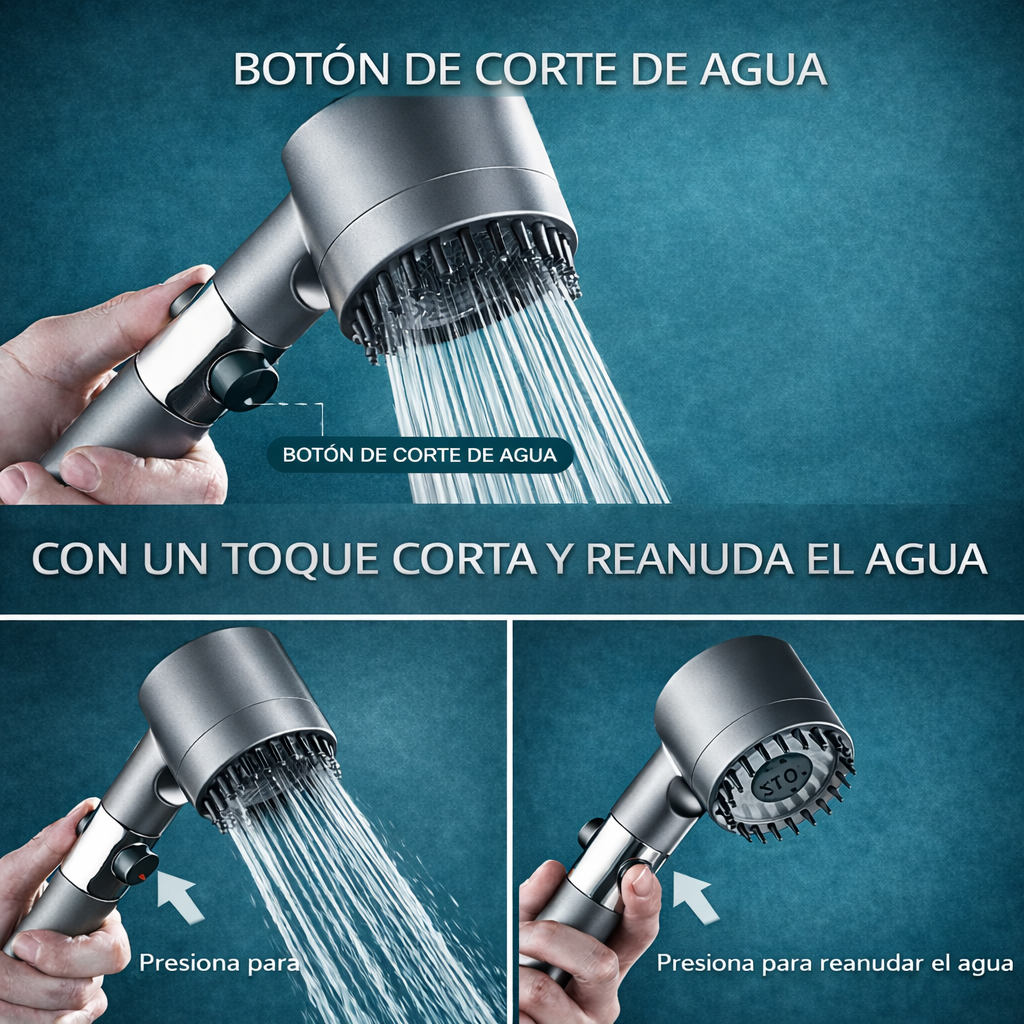 BOTÓN DE CORTE DE AGUA

BOTÓN DE CORTE DE AGUA

CON UN TOQUE CORTA Y REANUDA EL AGUA

Presiona para

STO

Presiona para reanudar el agua