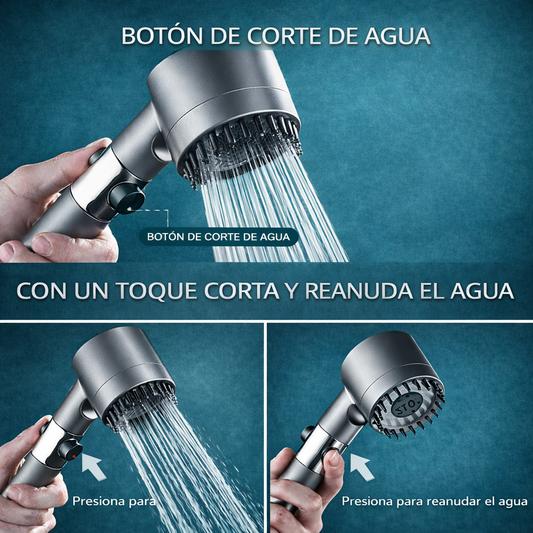 BOTÓN DE CORTE DE AGUA

BOTÓN DE CORTE DE AGUA

CON UN TOQUE CORTA Y REANUDA EL AGUA

Presiona para

STO

Presiona para reanudar el agua